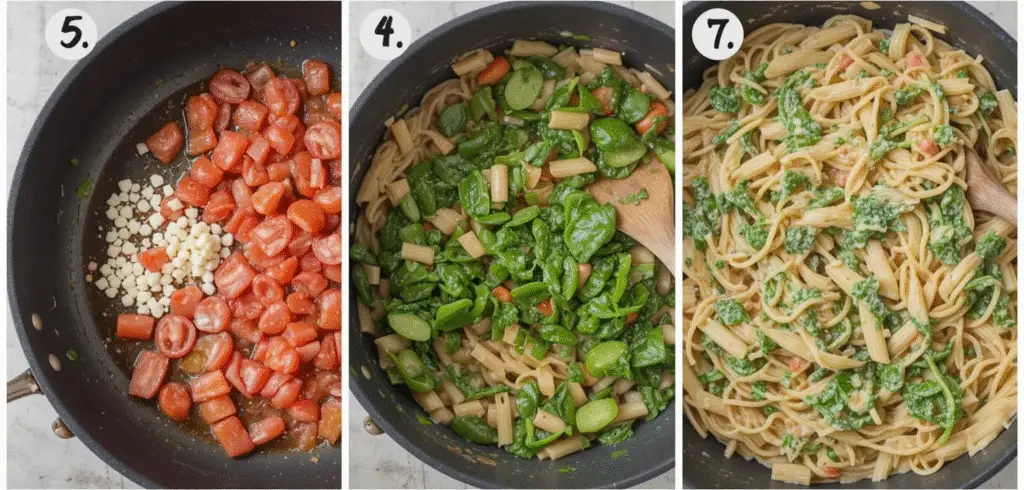 5.

4.

7.